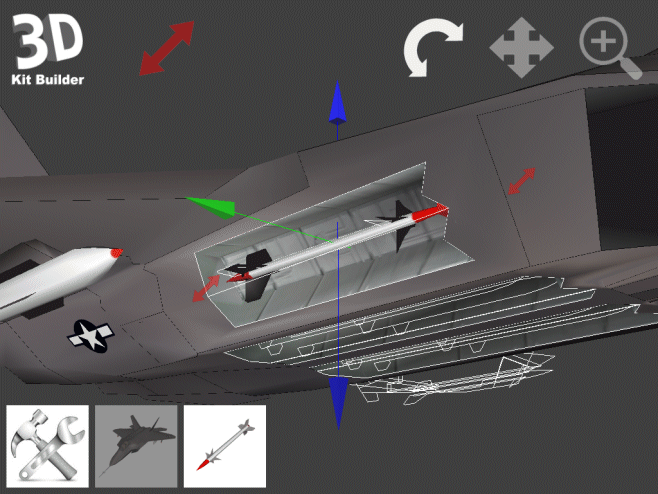 3D
Kit Builder